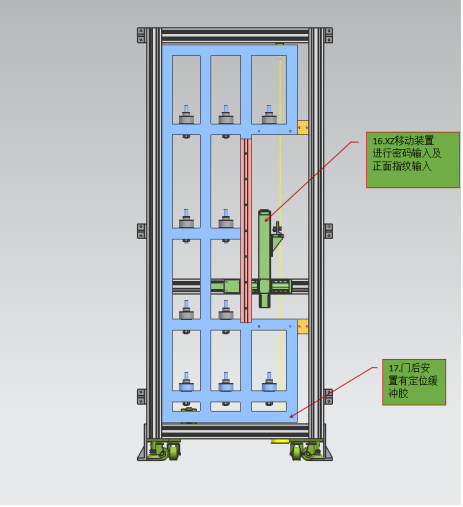 16.XZ移动装置进行密码输入及正面指纹输入

17.门后安置有定位缓冲胶